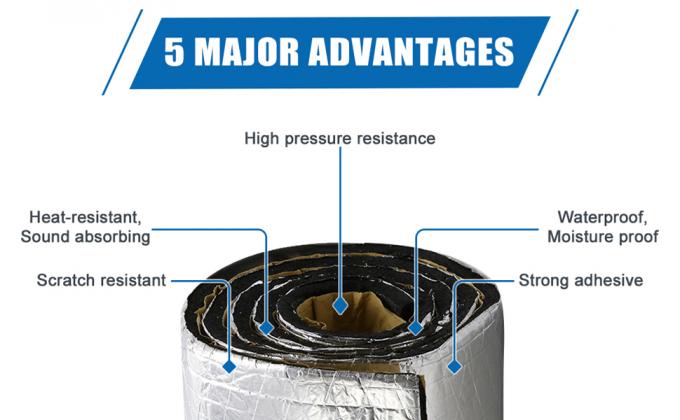 5 MAJOR ADVANTAGES

High pressure resistance

Heat-resistant, Sound absorbing

Waterproof, Moisture proof

Scratch resistant

Strong adhesive