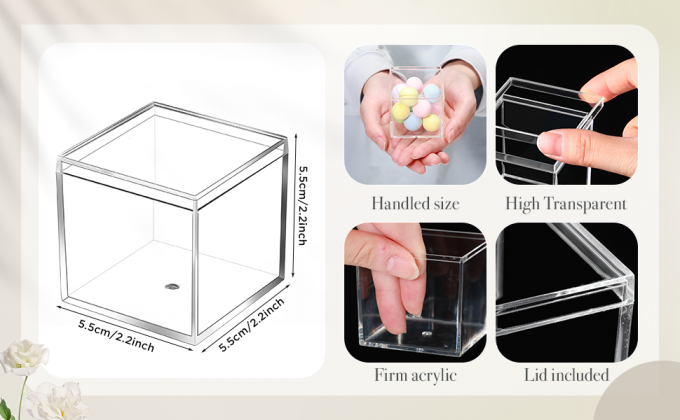 5.5cm/2.2inch

5.5cm/2.2inch

5.5cm/2.2inch

Handled size

High Transparent

Firm acrylic

Lid included